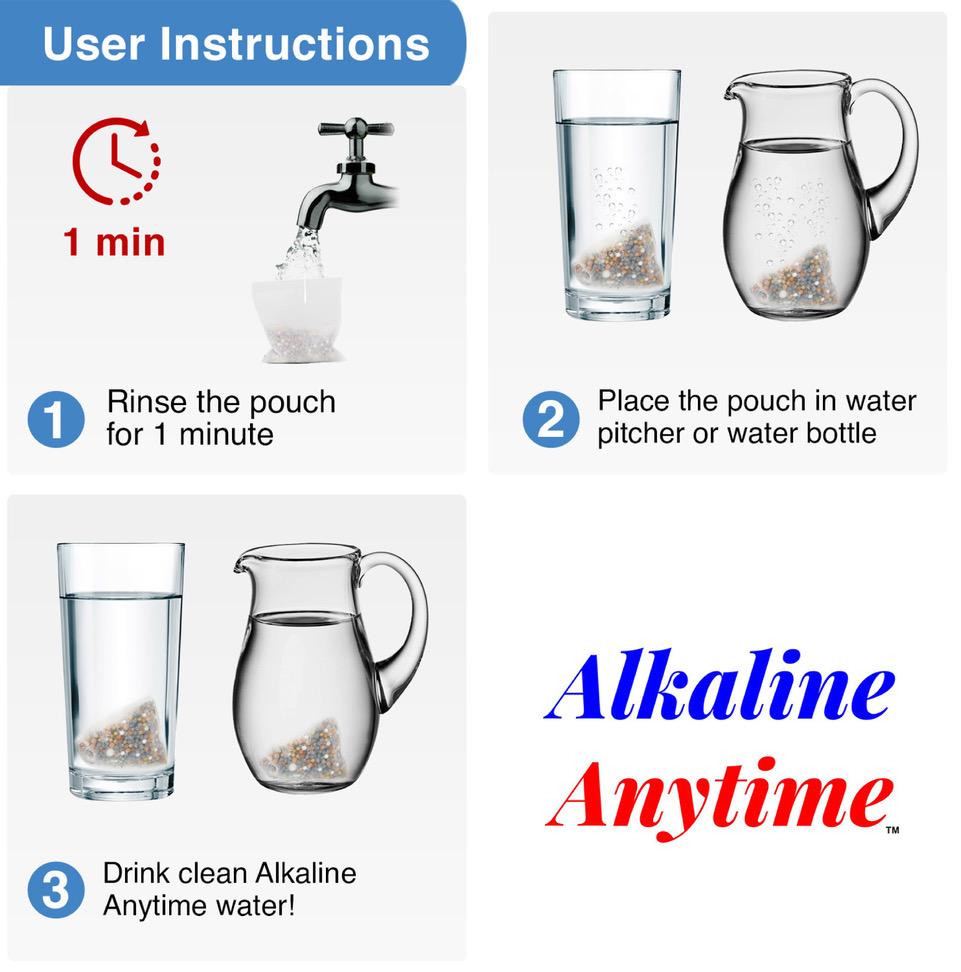 User Instructions

1 min

1 Rinse the pouch for 1 minute

2 Place the pouch in water pitcher or water bottle

3 Drink clean Alkaline Anytime water!

Alkaline Anytime™